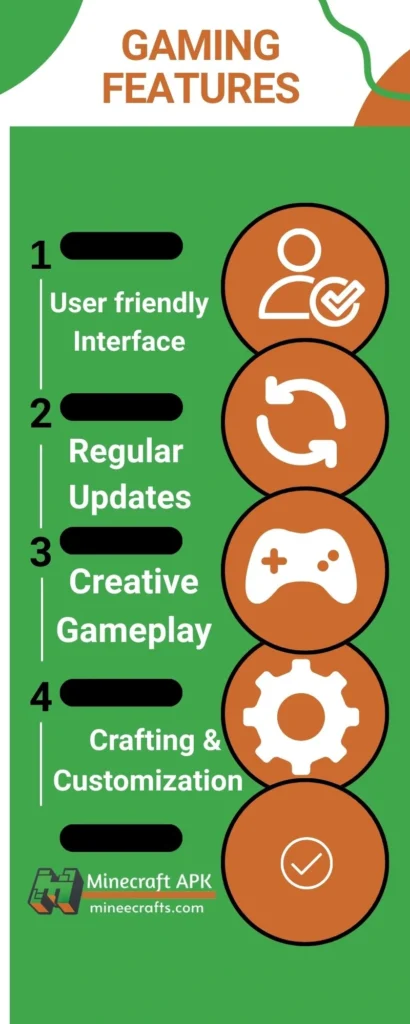 GAMING FEATURES

1
User friendly Interface

2
Regular Updates

3
Creative Gameplay

4
Crafting & Customization

Minecraft APK
mineecrafts.com